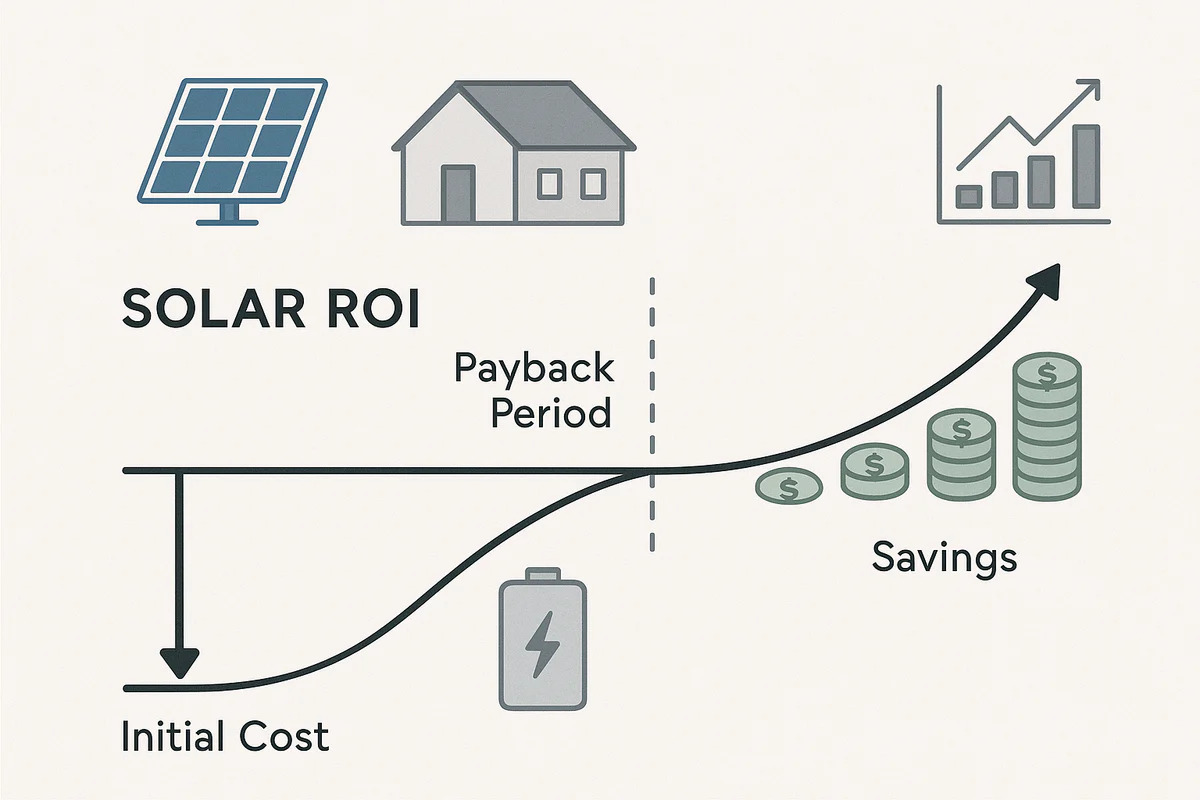 SOLAR ROI

Payback Period

$

$

$

$

Savings

Initial Cost